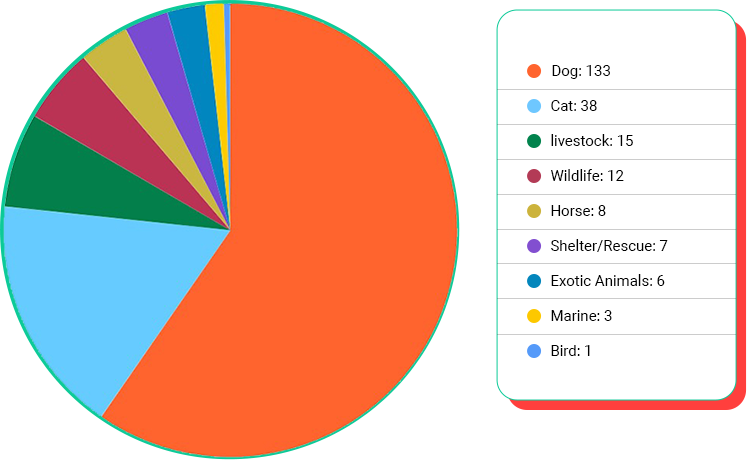 Dog: 133
Cat: 38
livestock: 15
Wildlife: 12
Horse: 8
Shelter/Rescue: 7
Exotic Animals: 6
Marine: 3
Bird: 1